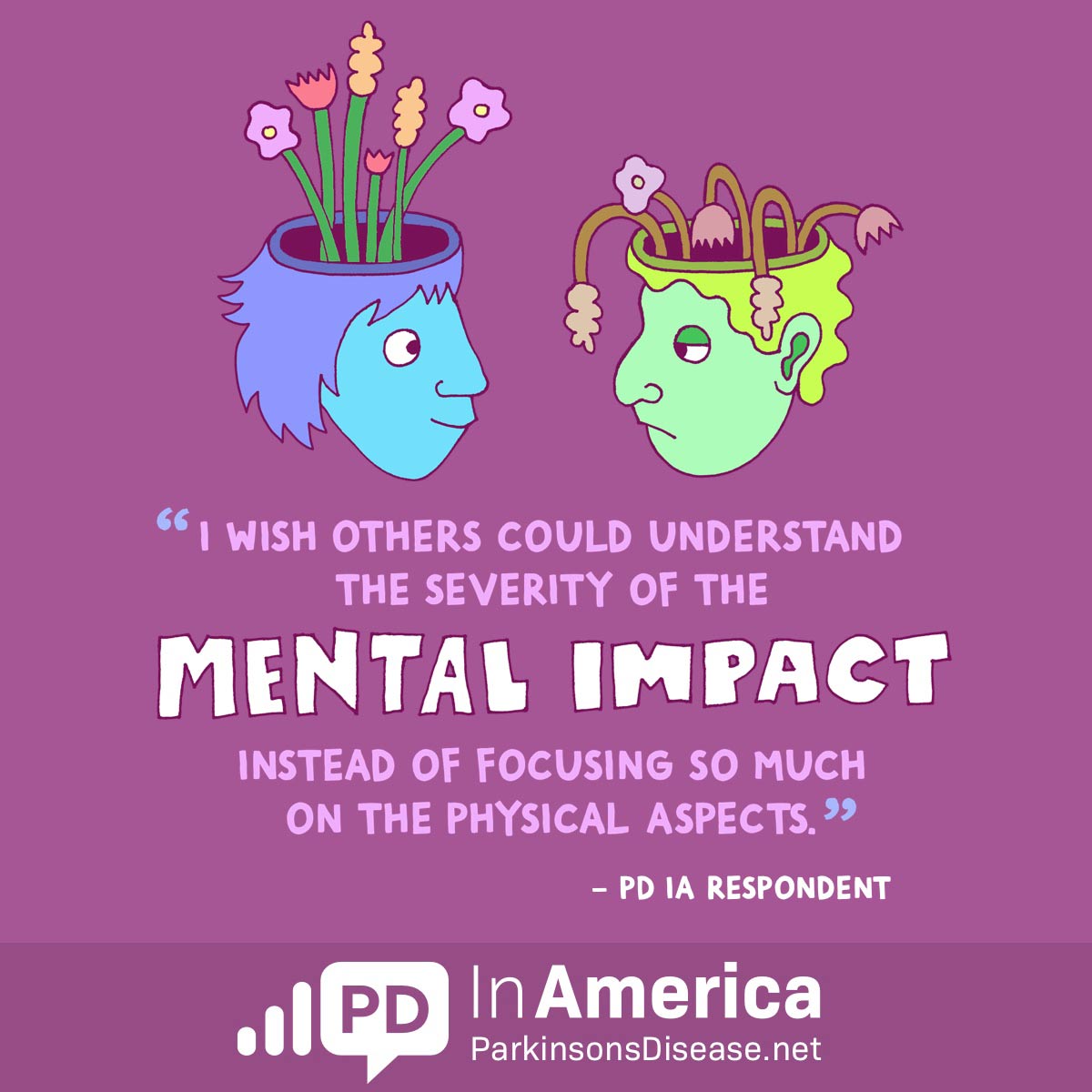 “I WISH OTHERS COULD UNDERSTAND THE SEVERITY OF THE MENTAL IMPACT INSTEAD OF FOCUSING SO MUCH ON THE PHYSICAL ASPECTS.”

– PD IA RESPONDENT

PD In America
ParkinsonsDisease.net