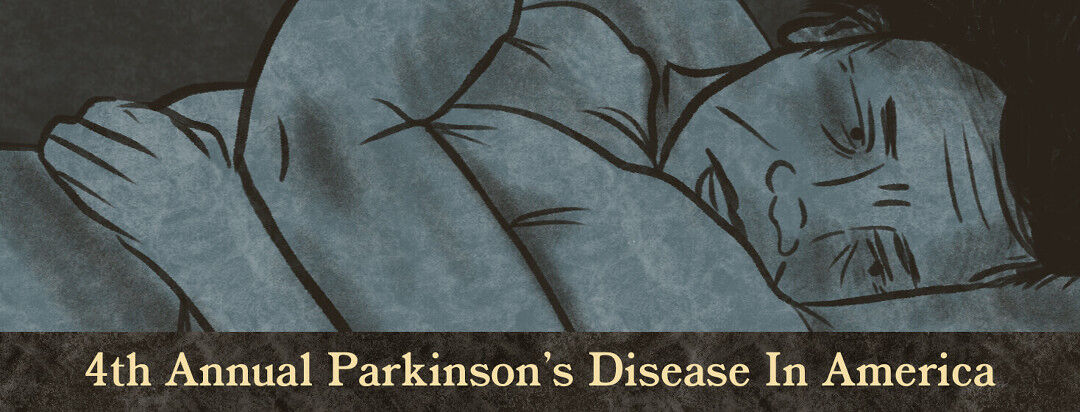 4th Annual Parkinson's Disease In America