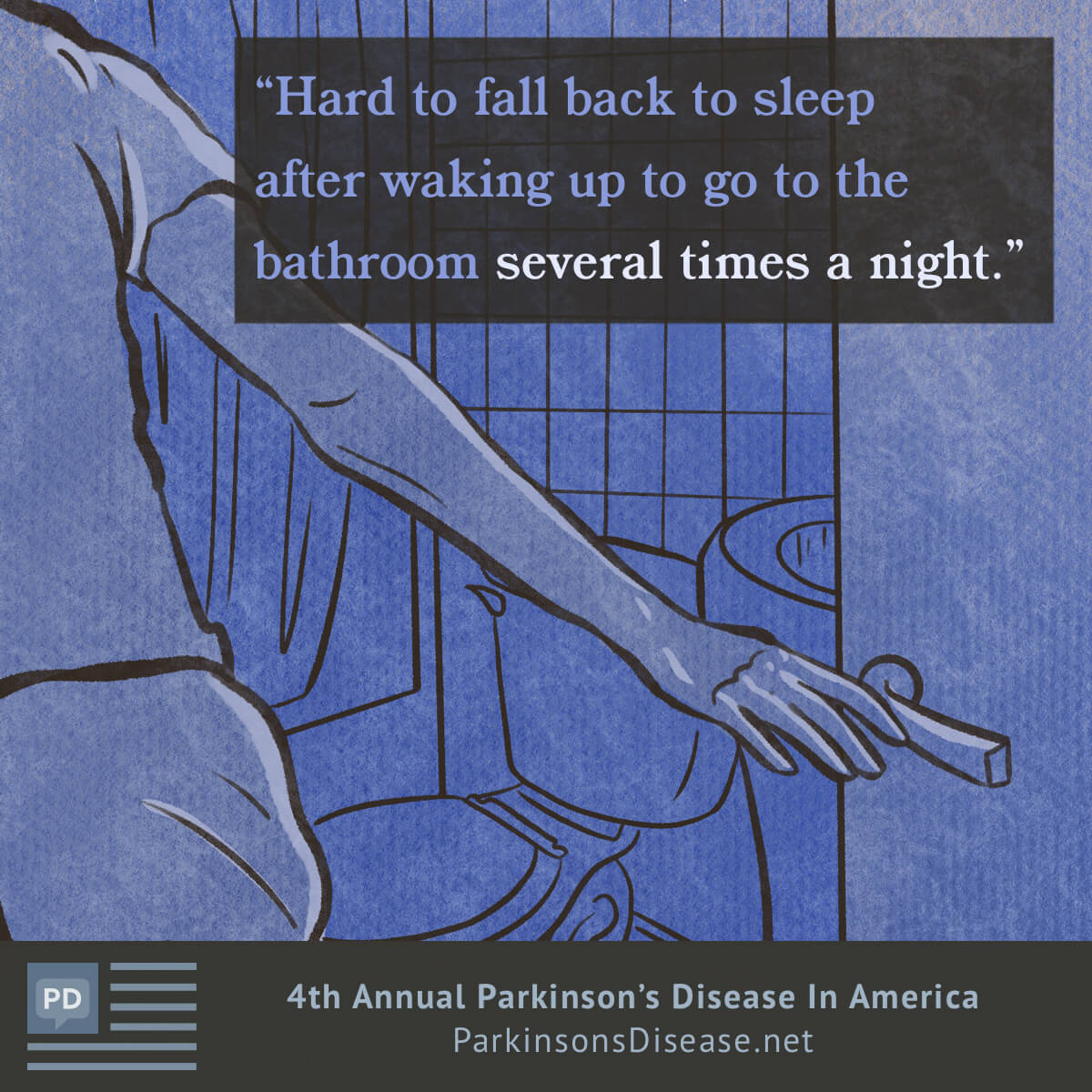 “Hard to fall back to sleep after waking up to go to the bathroom several times a night.”

PD

4th Annual Parkinson’s Disease In America
ParkinsonsDisease.net